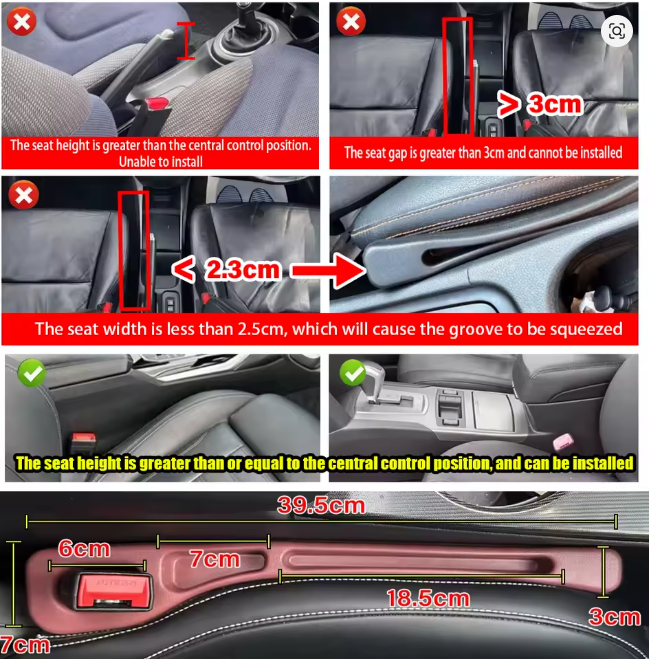 The seat height is greater than the central control position. Unable to install

> 3cm

The seat gap is greater than 3cm and cannot be installed

< 2.3cm

The seat width is less than 2.5cm, which will cause the groove to be squeezed

The seat height is greater than or equal to the central control position, and can be installed

39.5cm

6cm

7cm

18.5cm

3cm

7cm